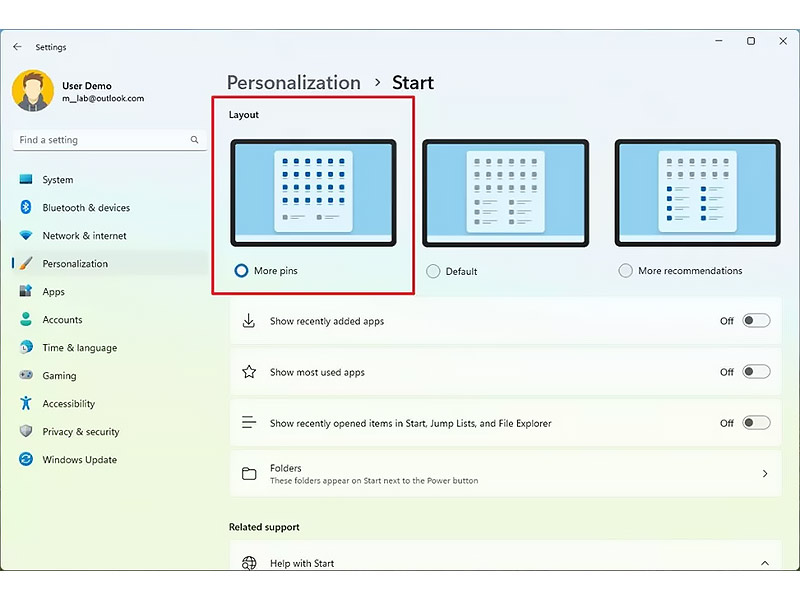 Settings

User Demo
m__lab@outlook.com

Find a setting

System
Bluetooth & devices
Network & internet
Personalization
Apps
Accounts
Time & language
Gaming
Accessibility
Privacy & security
Windows Update

Personalization > Start

Layout

More pins
Default
More recommendations

Show recently added apps
Off

Show most used apps
Off

Show recently opened items in Start, Jump Lists, and File Explorer
Off

Folders
These folders appear on Start next to the Power button

Related support

Help with Start